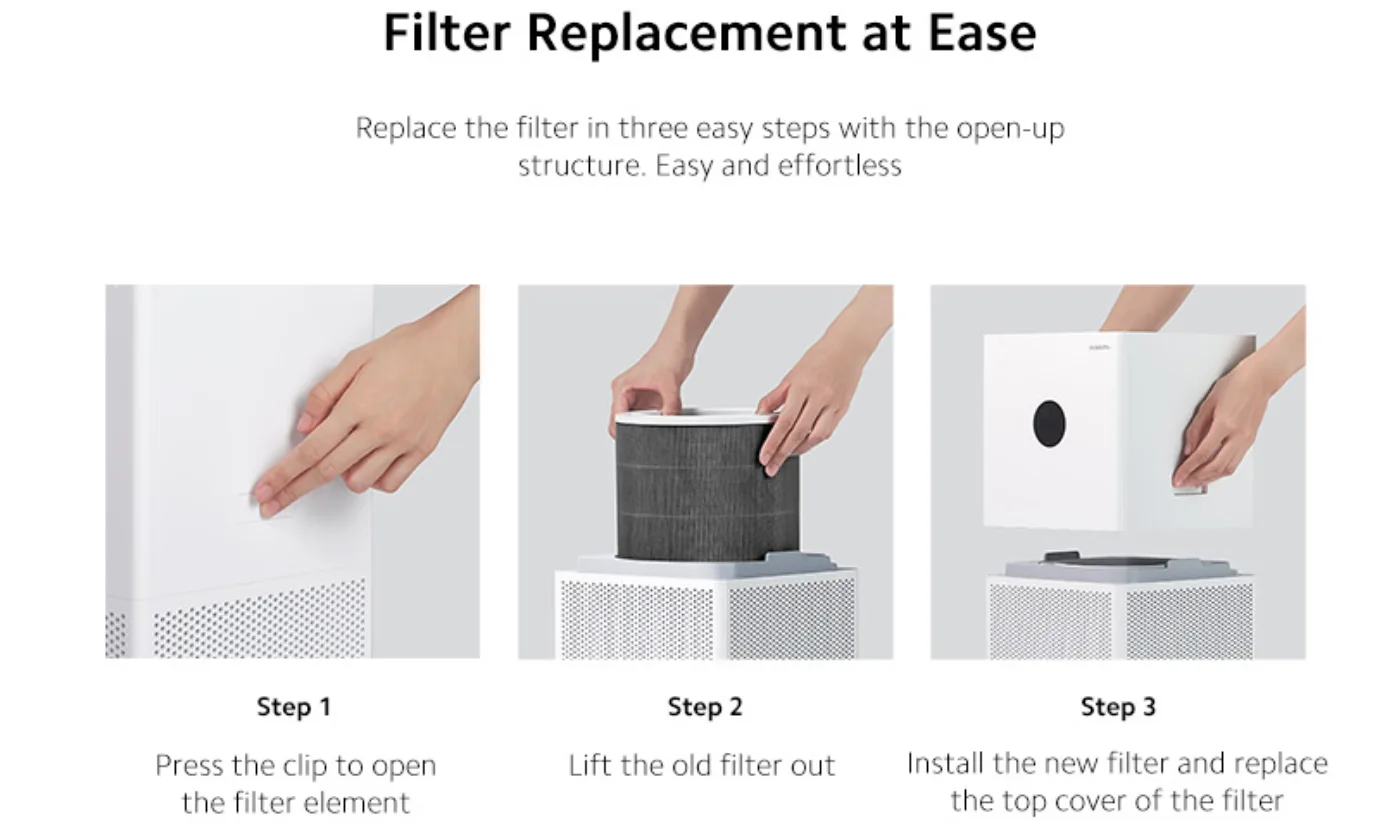 Filter Replacement at Ease

Replace the filter in three easy steps with the open-up structure. Easy and effortless

Step 1

Press the clip to open the filter element

Step 2

Lift the old filter out

Step 3

Install the new filter and replace the top cover of the filter